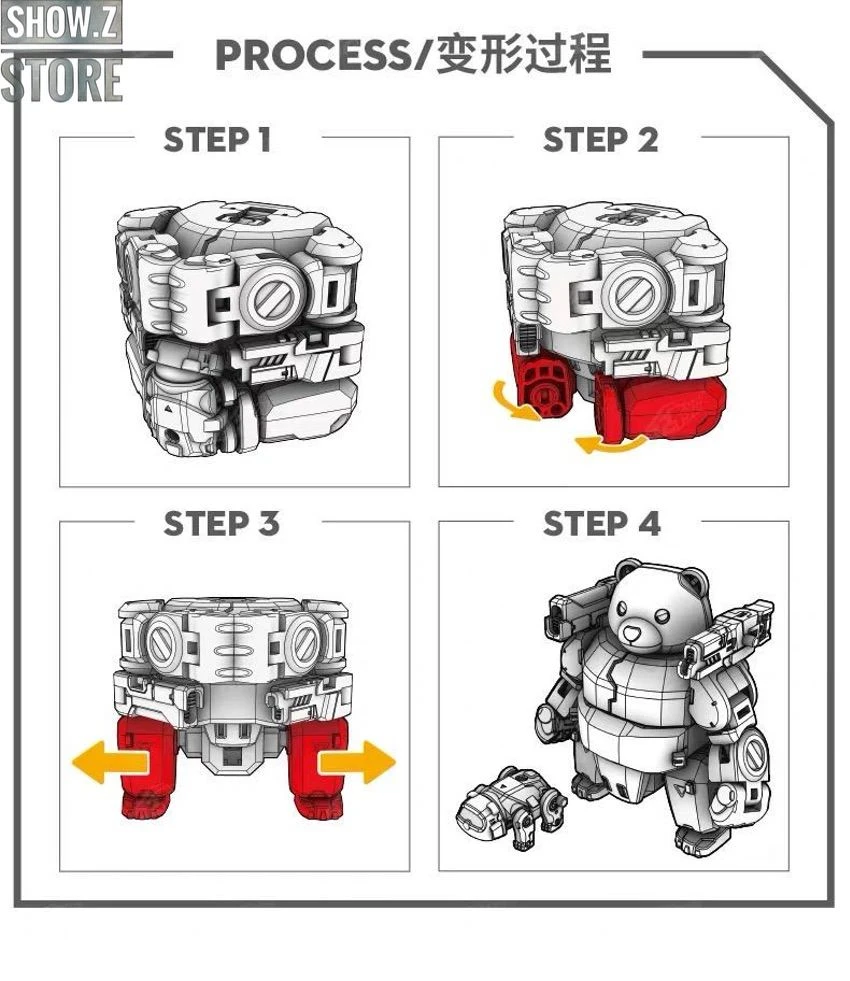 SHOW.Z STORE

PROCESS/变形过程

STEP 1

STEP 2

STEP 3

STEP 4